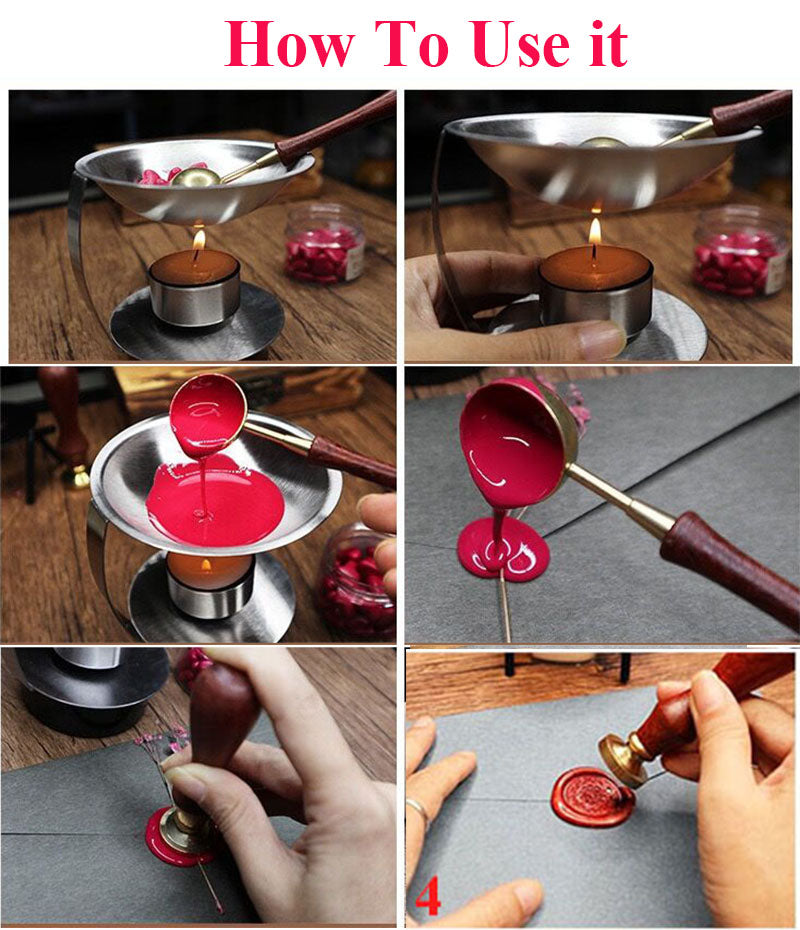 How To Use it

4